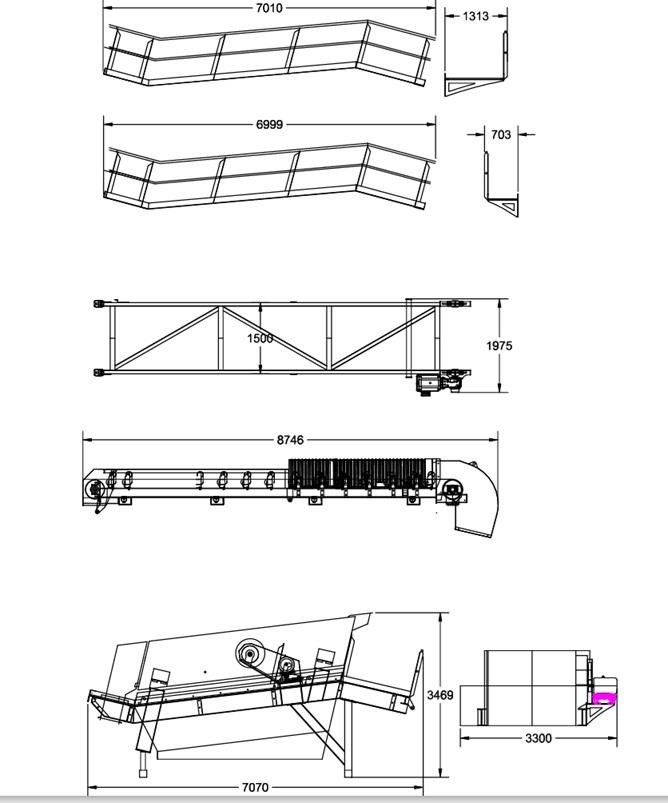 7010
1313
6999
703
1500
1975
8746
3469
3300
7070