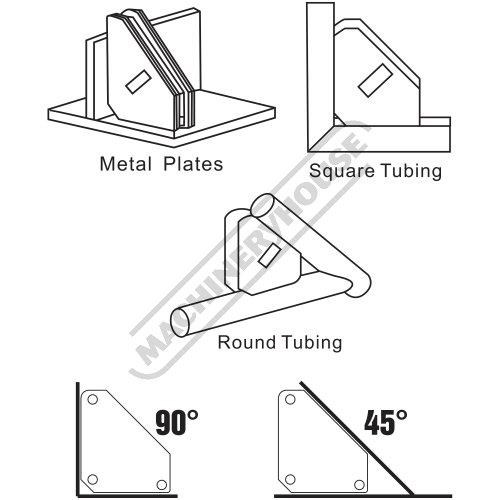 Metal Plates

Square Tubing

MACHINERYHOUSE

Round Tubing

90°

45°