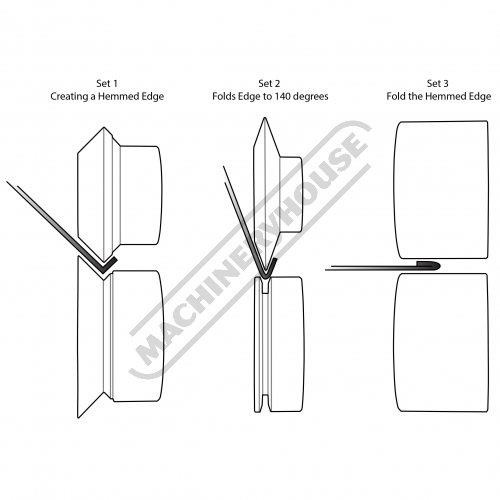 Set 1
Creating a Hemmed Edge

Set 2
Folds Edge to 140 degrees

Set 3
Fold the Hemmed Edge

MACHINERYHOUSE