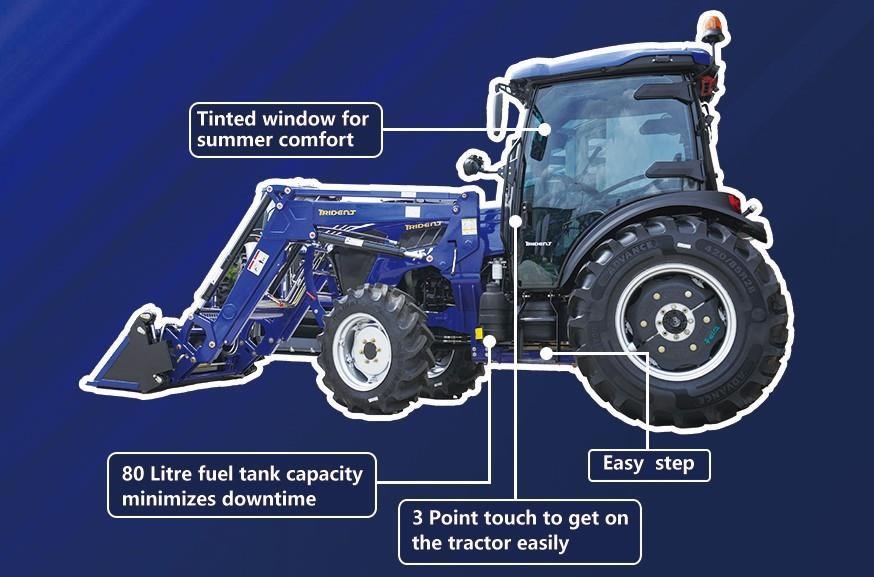 Tinted window for summer comfort

TRIDENT

TRIDENT

TRIDENT

ADVANCE

ADVANCE

80 Litre fuel tank capacity minimizes downtime

Easy step

3 Point touch to get on the tractor easily