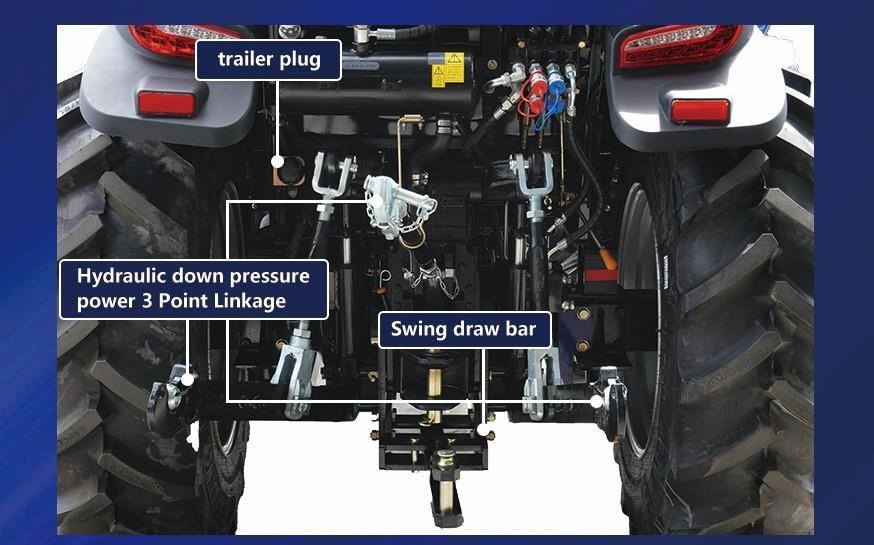 trailer plug

Hydraulic down pressure power 3 Point Linkage

Swing draw bar