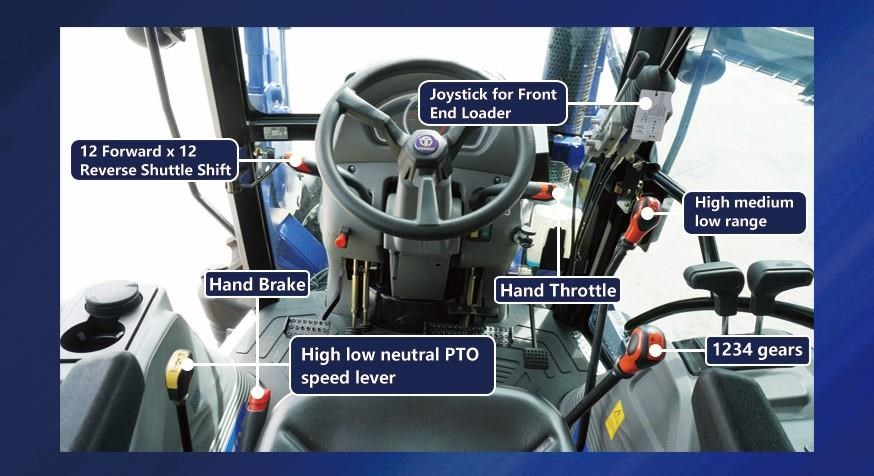 Joystick for Front End Loader

12 Forward x 12 Reverse Shuttle Shift

High medium low range

Hand Brake

Hand Throttle

High low neutral PTO speed lever

1234 gears