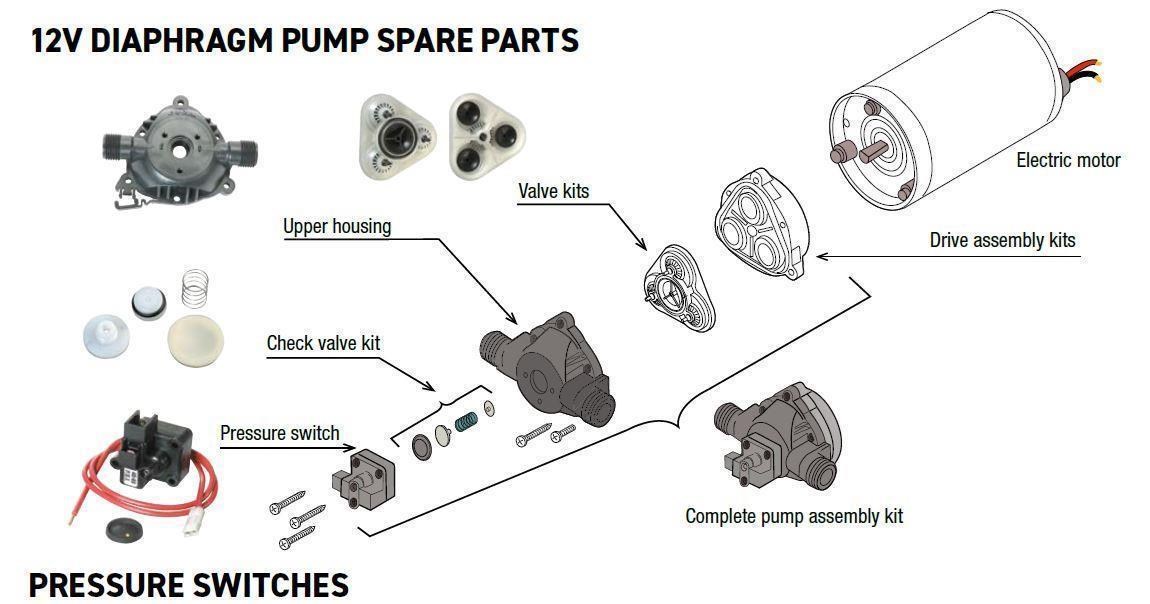 12V DIAPHRAGM PUMP SPARE PARTS

Electric motor

Valve kits

Upper housing

Drive assembly kits

Check valve kit

Pressure switch

Complete pump assembly kit

PRESSURE SWITCHES